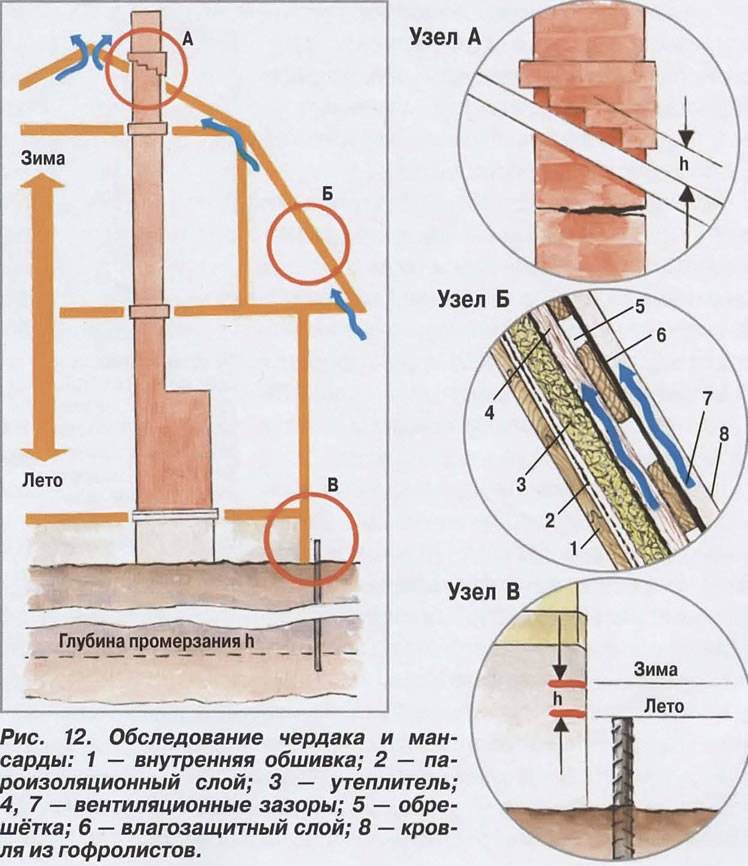 А

Зима

Б

Лето

В

Глубина промерзания h

Узел А

h

Узел Б

5
6
4
7
8
3
2
1

Узел В

Зима
h
Лето

Рис. 12. Обследование чердака и мансарды: 1 — внутренняя обшивка; 2 — пароизоляционный слой; 3 — утеплитель; 4, 7 — вентиляционные зазоры; 5 — обрешётка; 6 — влагозащитный слой; 8 — кровля из гофролистов.