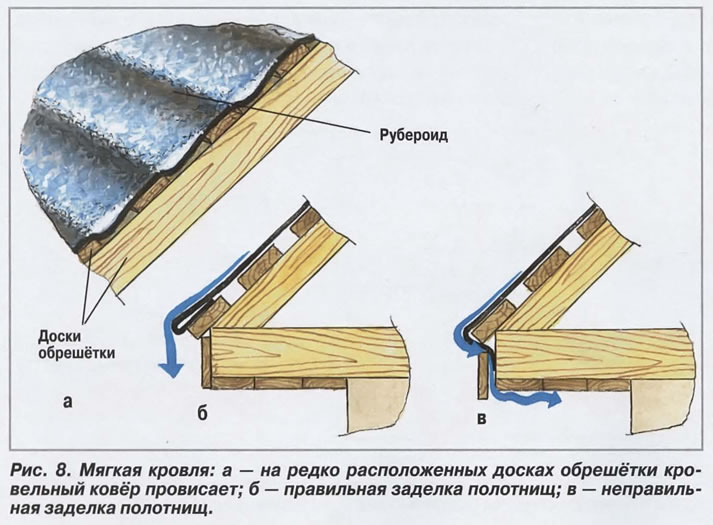 Рубероид

Доски обрешётки

а

б

в

Рис. 8. Мягкая кровля: а — на редко расположенных досках обрешётки кровельный ковёр провисает; б — правильная заделка полотнищ; в — неправильная заделка полотнищ.