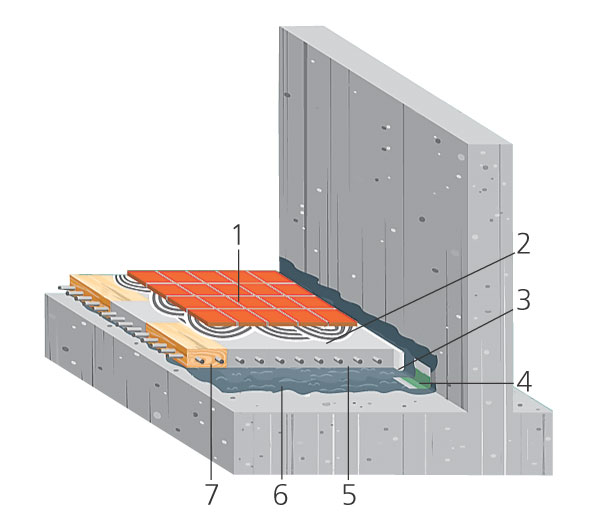 1
2
3
4
7
6
5