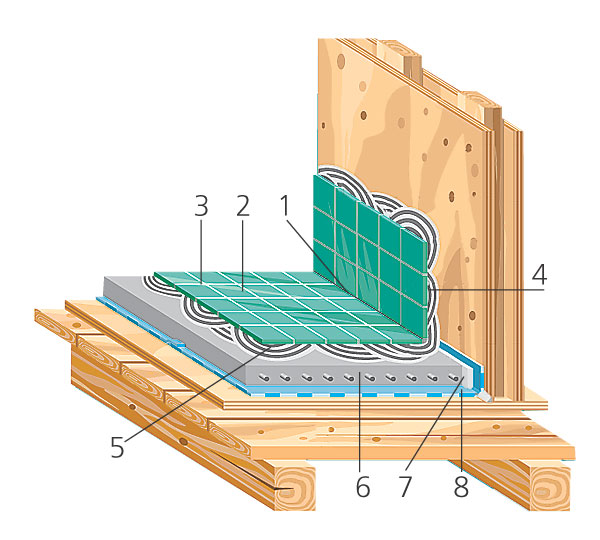 3
2
1
4
5
6
7
8